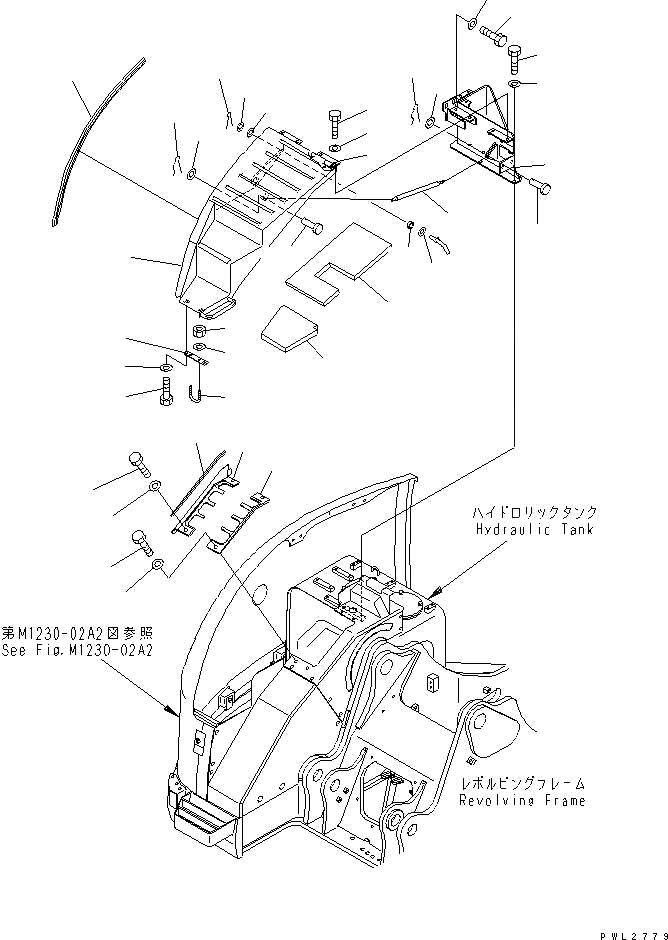 ハイドロリックタンク
Hydraulic Tank

第M1230-02A2図参照
See Fig.M1230-02A2

レボルビングフレーム
Revolving Frame

PWL2779