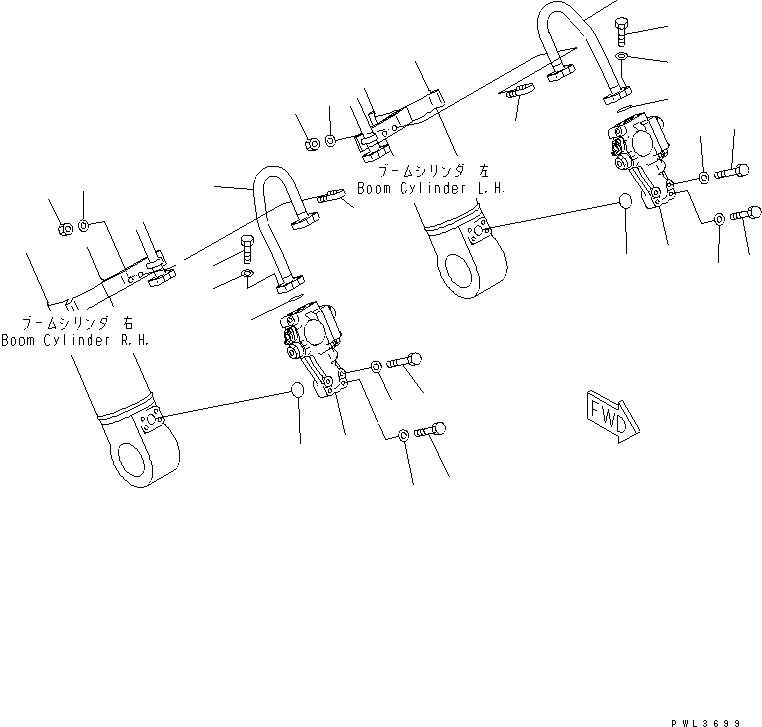 ブームシリンダ 左
Boom Cylinder L.H.

ブームシリンダ 右
Boom Cylinder R.H.

FWD

PWL3699