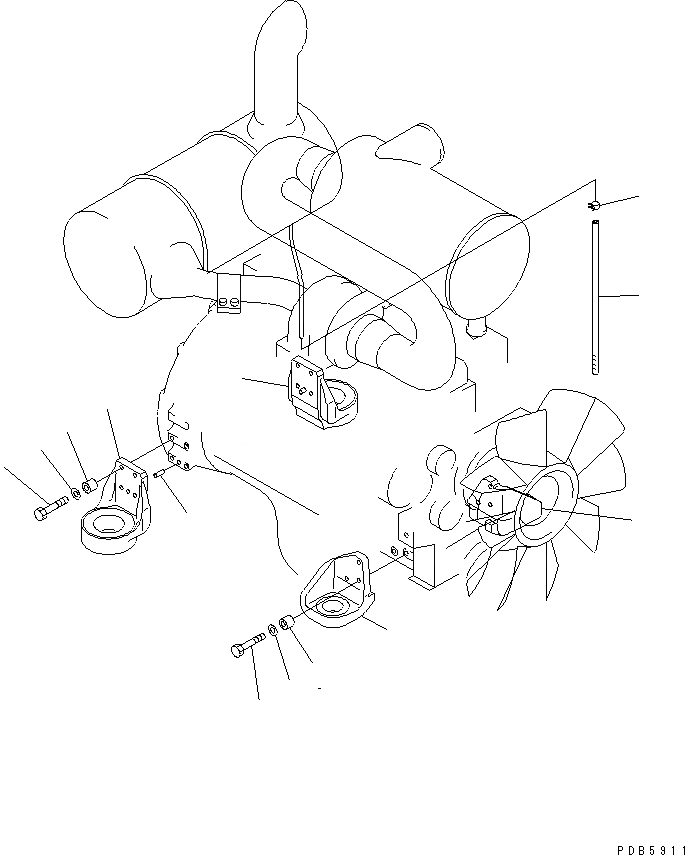 PDB5911