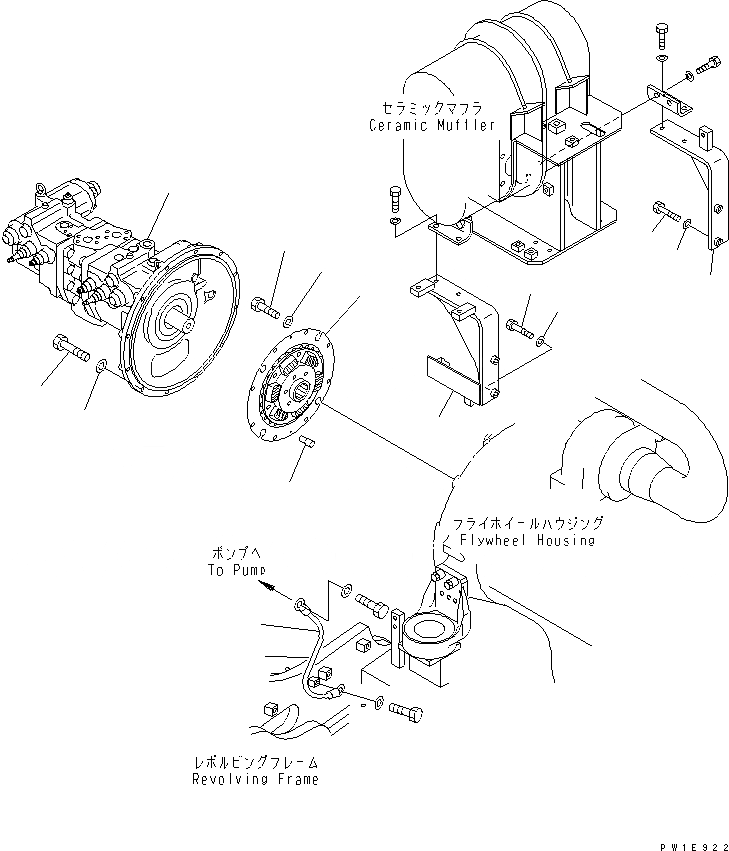 セラミックマフラ
Ceramic Muffler

フライホイールハウジング
Flywheel Housing

ポンプへ
To Pump

レボルビングフレーム
Revolving Frame

PW1E922