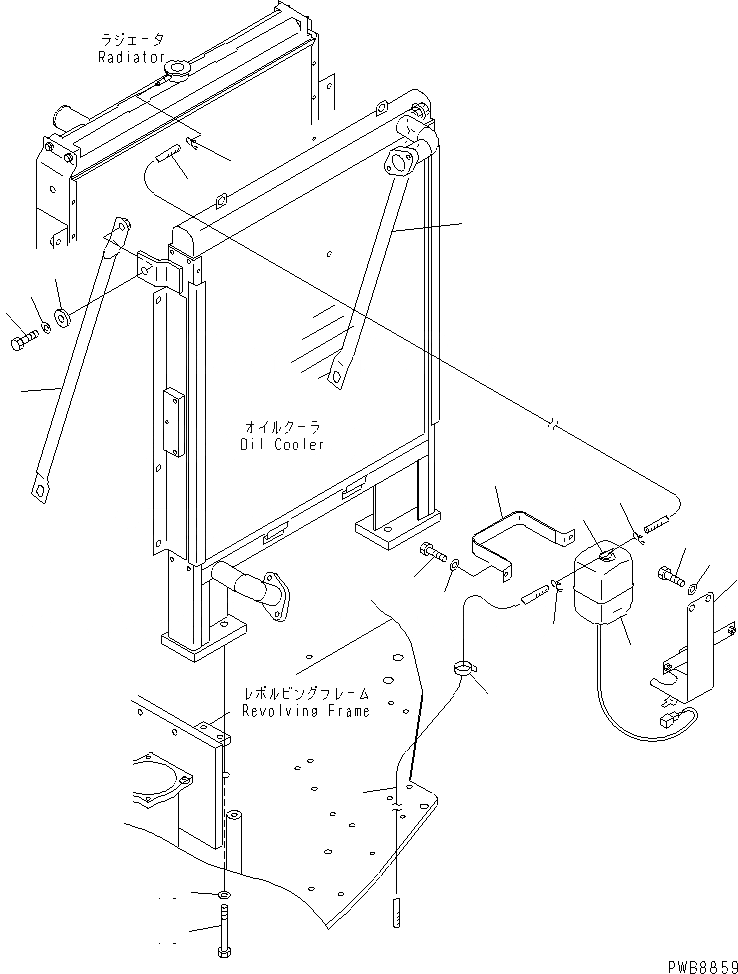 ラジエータ
Radiator

オイルクーラ
Oil Cooler

レボルビングフレーム
Revolving Frame

PWB8859