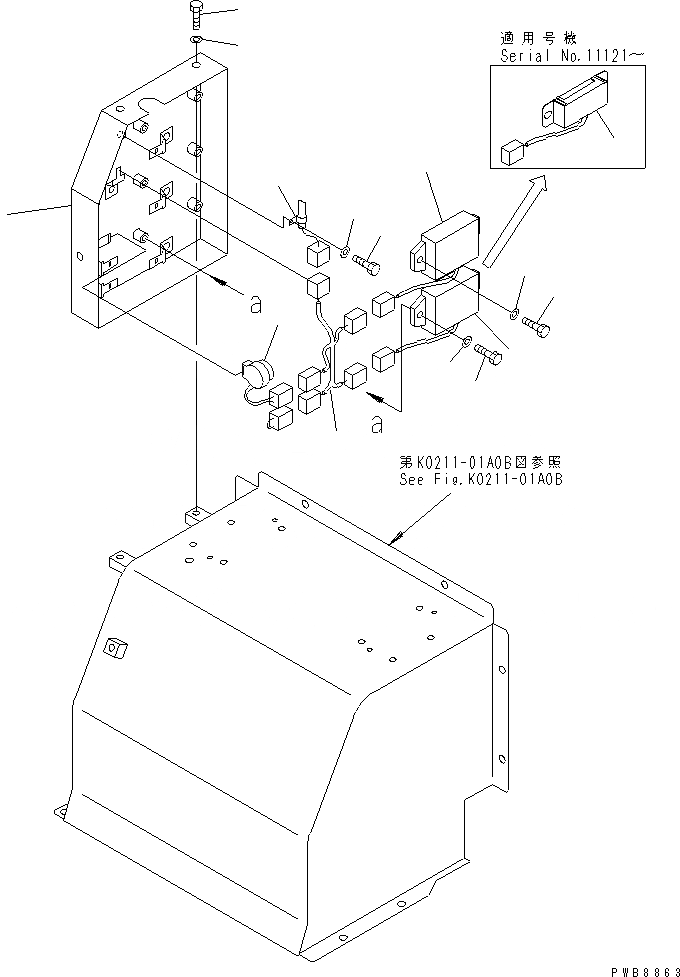 適用号機
Serial No.11121～

a

a

第K0211-01A0B図参照
See Fig.K0211-01A0B

PWB8863