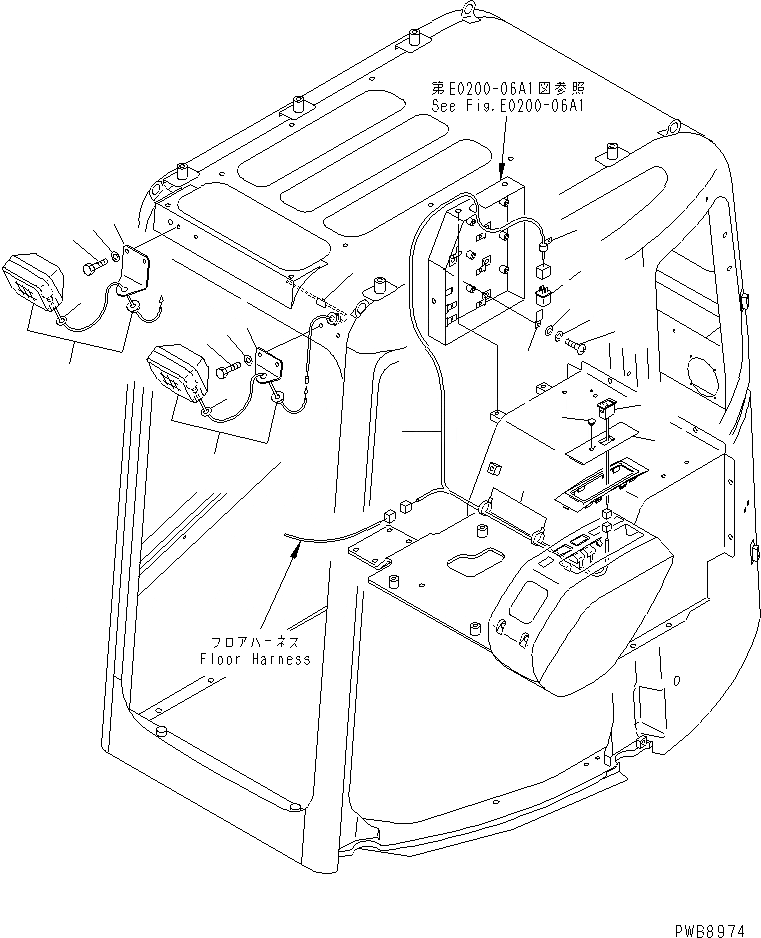 第E0200-06A1図参照
See Fig.E0200-06A1

フロアハーネス
Floor Harness

PWB8974