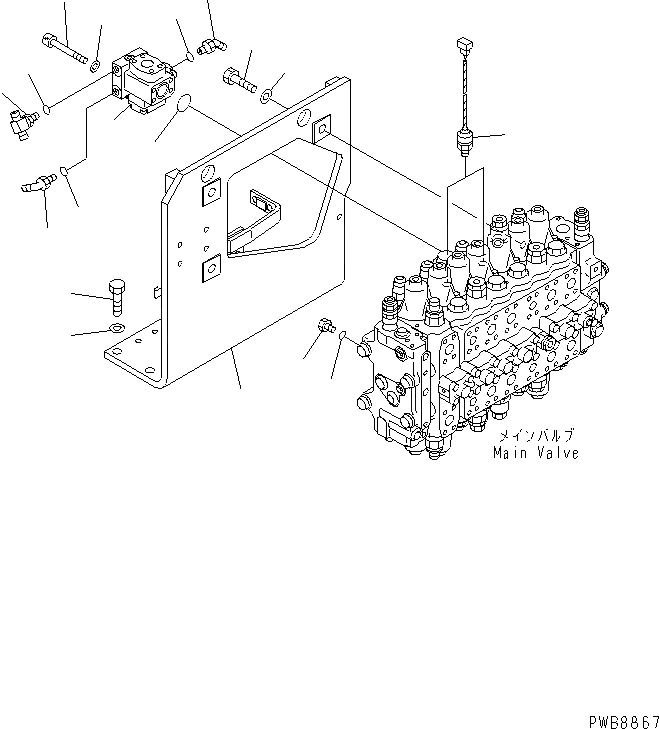 メインバルブ
Main Valve

PWB8867