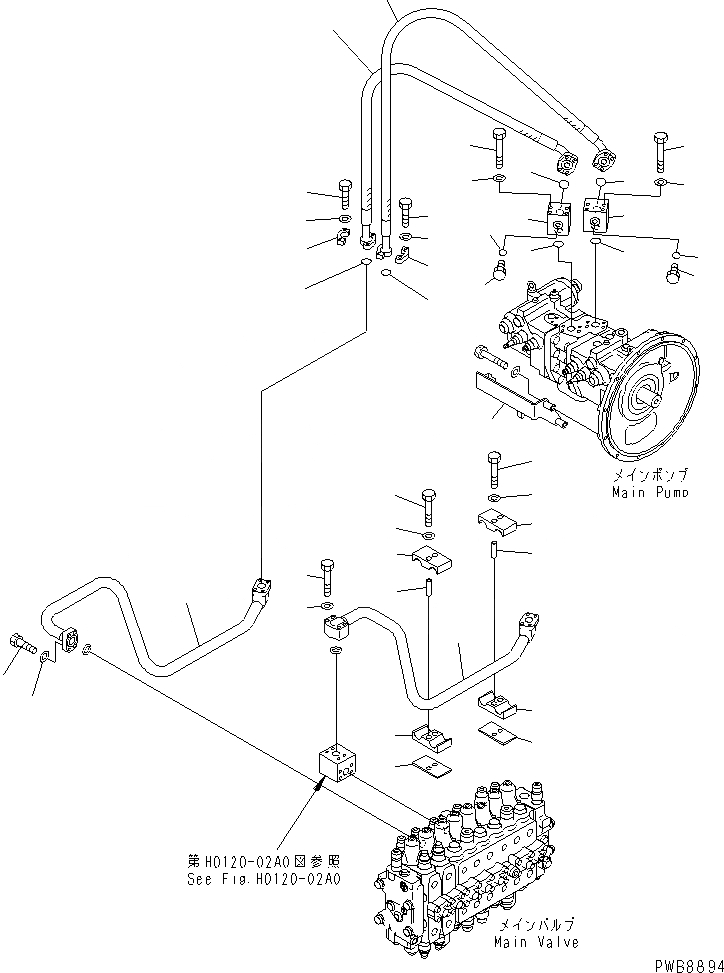 メインポンプ
Main Pump

第H0120-02A0図参照
See Fig.H0120-02A0

メインバルブ
Main Valve

PWB8894