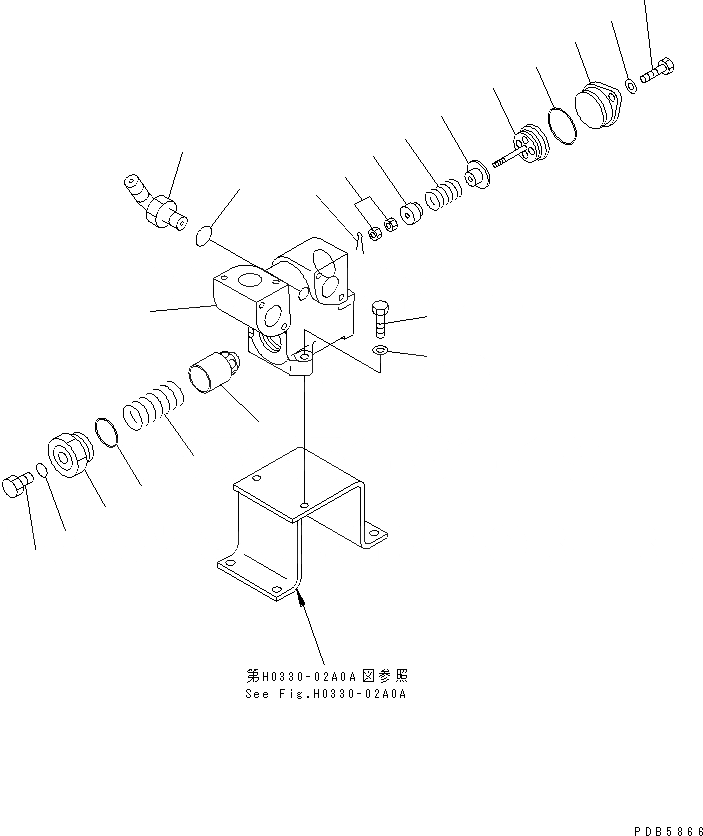 第H0330-02A0A図参照
See Fig.H0330-02A0A

PDB5866