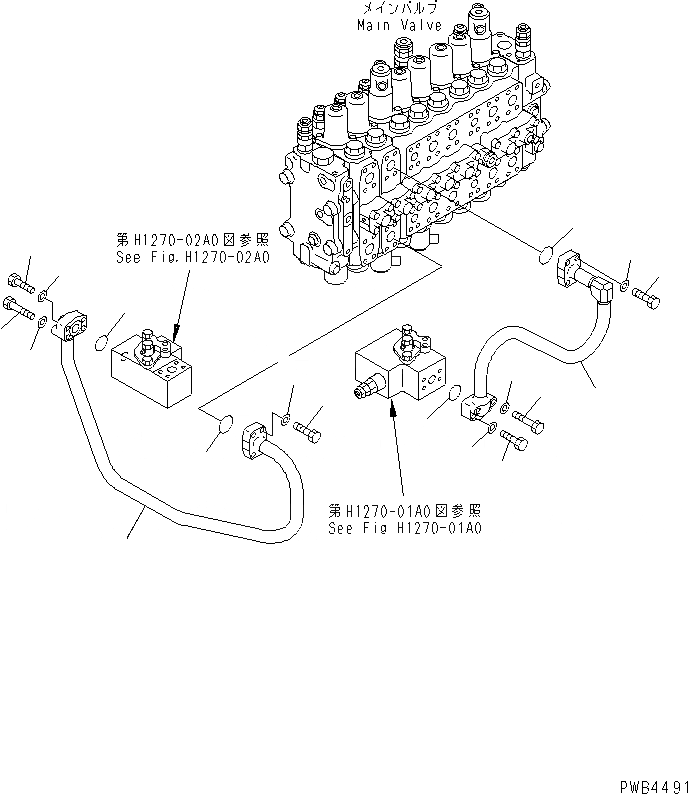 メインバルブ
Main Valve

第H1270-02A0図参照
See Fig.H1270-02A0

第H1270-01A0図参照
See Fig H1270-01A0

PWB4491