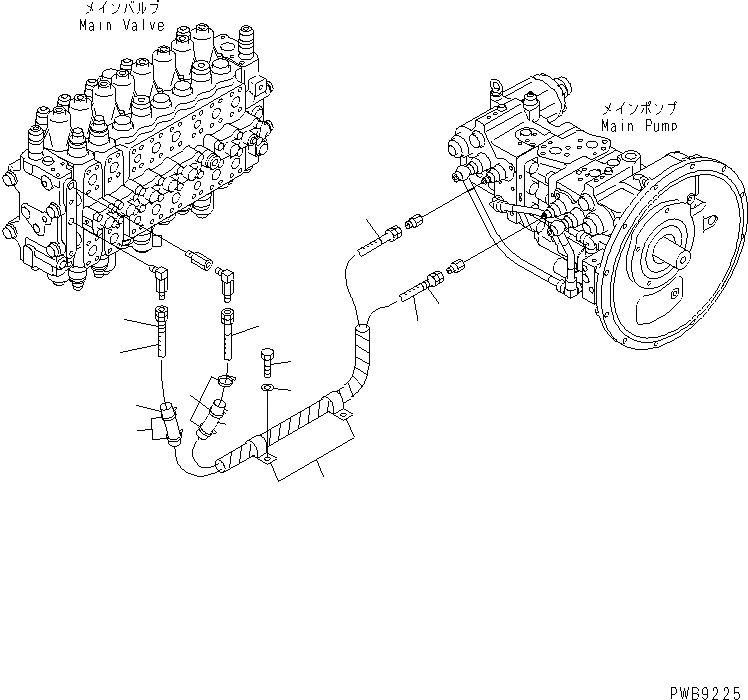 メインバルブ
Main Valve

メインポンプ
Main Pump

PWB9225