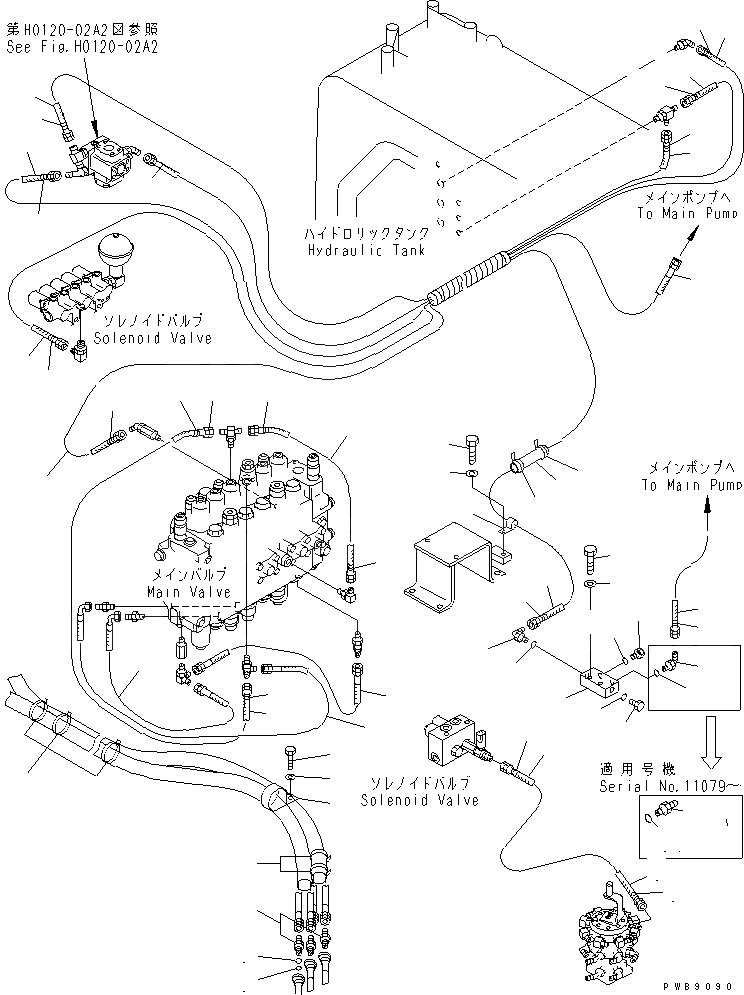 第H0120-02A2図参照
See Fig.H0120-02A2

ハイドロリックタンク
Hydraulic Tank

メインポンプへ
To Main Pump

ソレノイドバルブ
Solenoid Valve

メインポンプへ
To Main Pump

メインバルブ
Main Valve

ソレノイドバルブ
Solenoid Valve

適用号機
Serial No.11079~

PWB9090