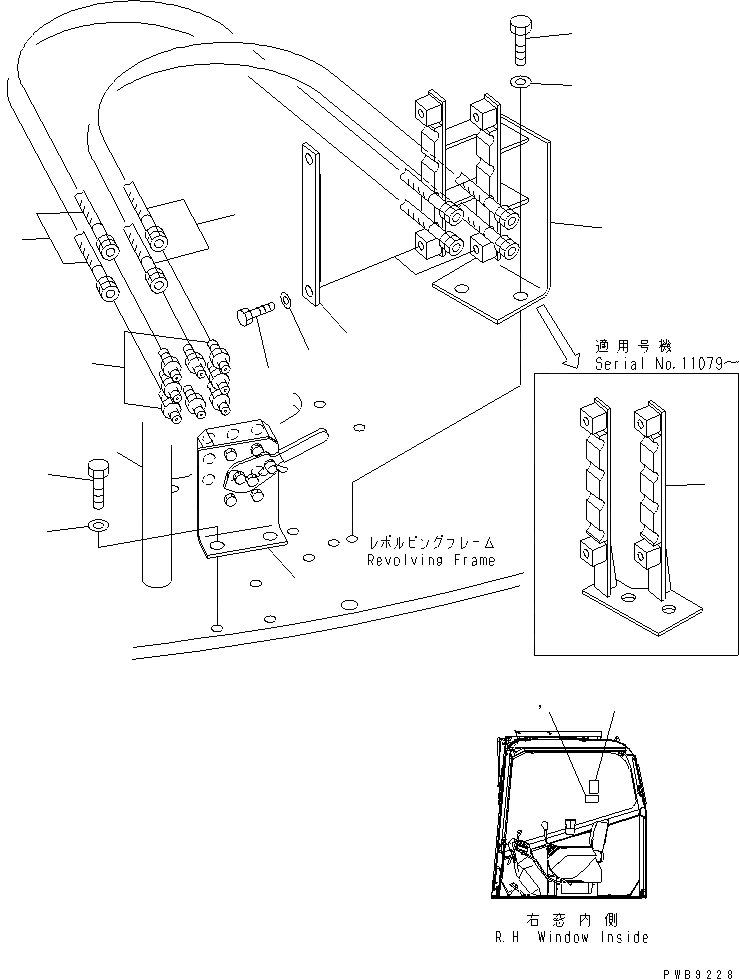 適用号機
Serial No.11079~

レボルビングフレーム
Revolving Frame

右窓内側
R.H Window Inside

PWB9228