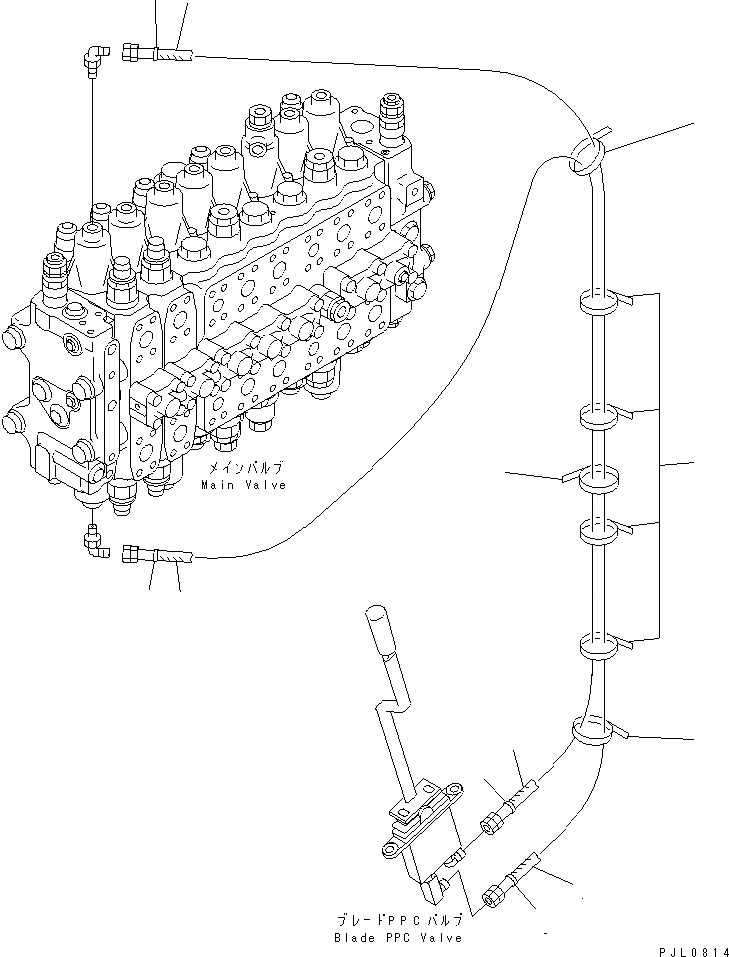 メインバルブ
Main Valve

ブレードPPCバルブ
Blade PPC Valve

PJL0814