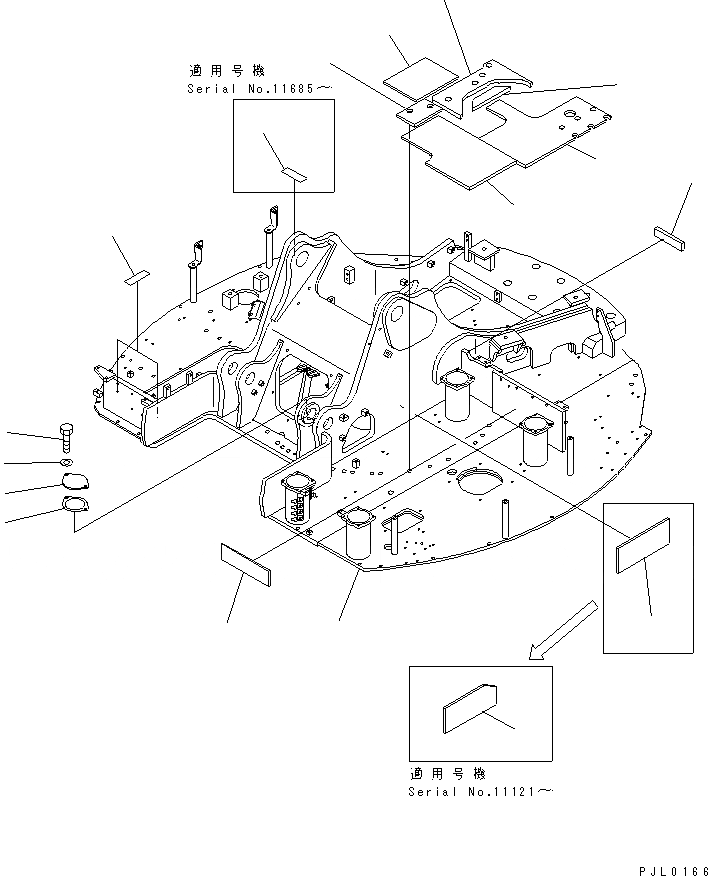 適用号機
Serial No.11685～

適用号機
Serial No.11121～

PJL0166