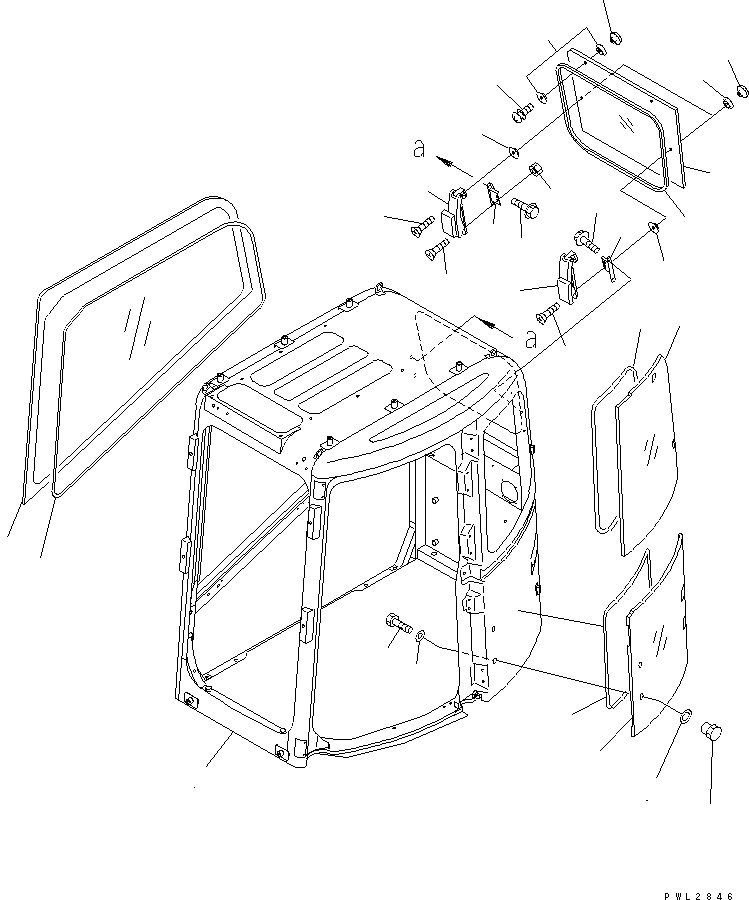 a

a

PWL2846