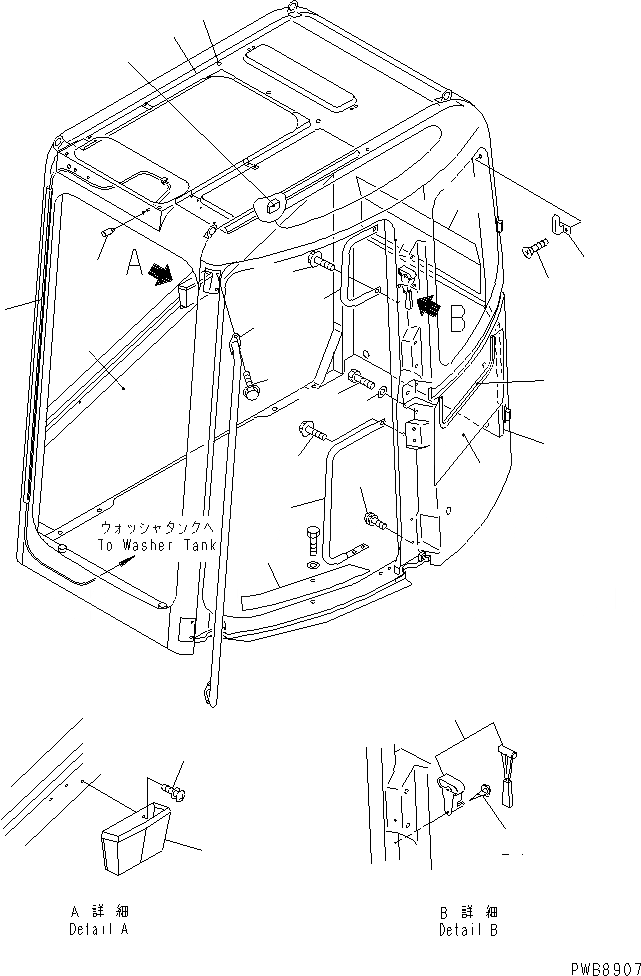 A

B

ウォッシャタンクへ
To Washer Tank

A 詳 細
Detail A

B 詳 細
Detail B

PWB8907