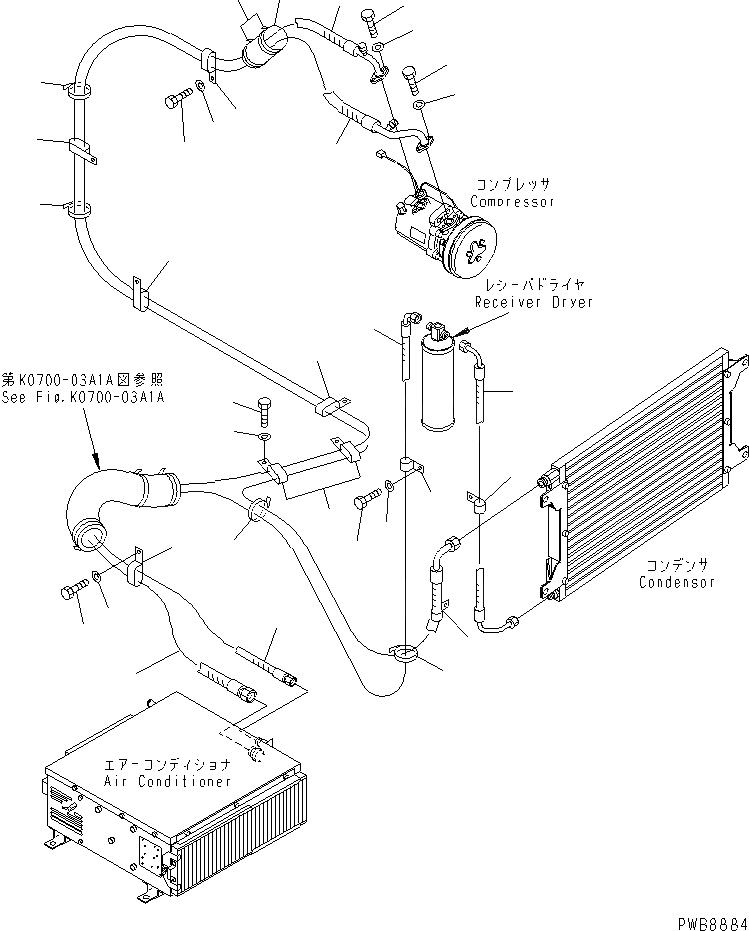 コンプレッサ
Compressor

レシーバドライヤ
Receiver Dryer

第K0700-03A1A図参照
See Fig.K0700-03A1A

コンデンサ
Condensor

エアーコンディショナ
Air Conditioner

PWB8884