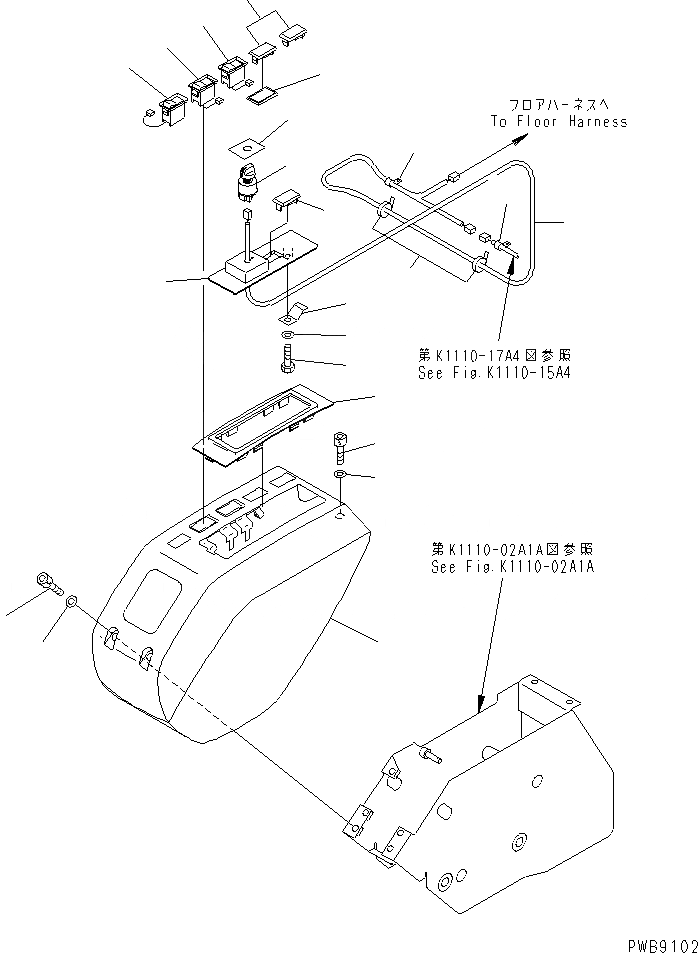 フロアハーネスへ
To Floor Harness

第K1110-17A4図参照
See Fig.K1110-15A4

第K1110-02A1A図参照
See Fig.K1110-02A1A

PWB9102