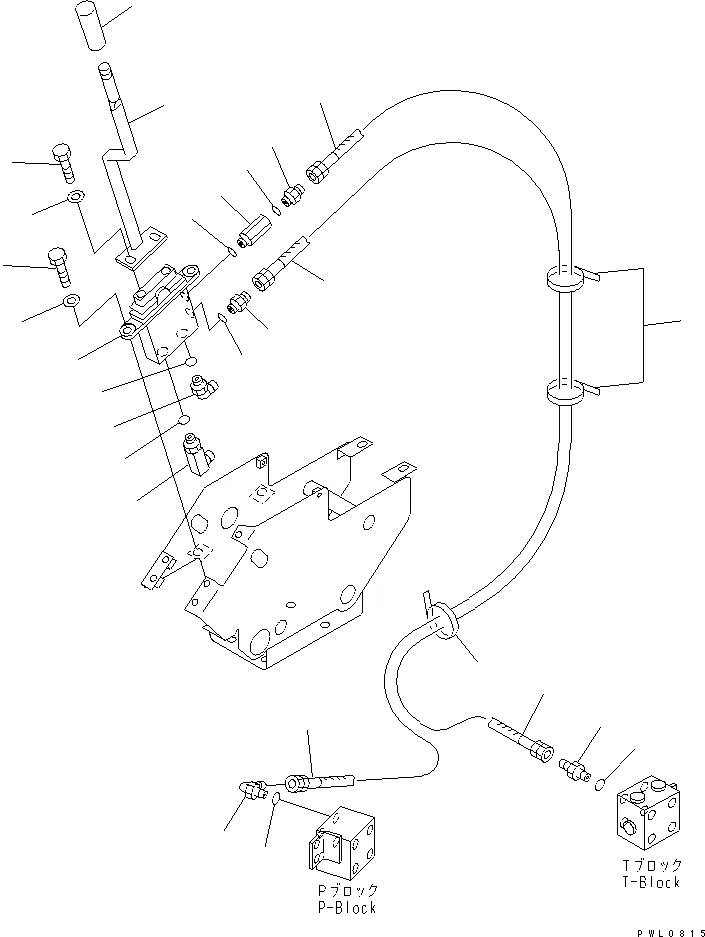 Pブロック
P-Block

Tブロック
T-Block

PWL0815