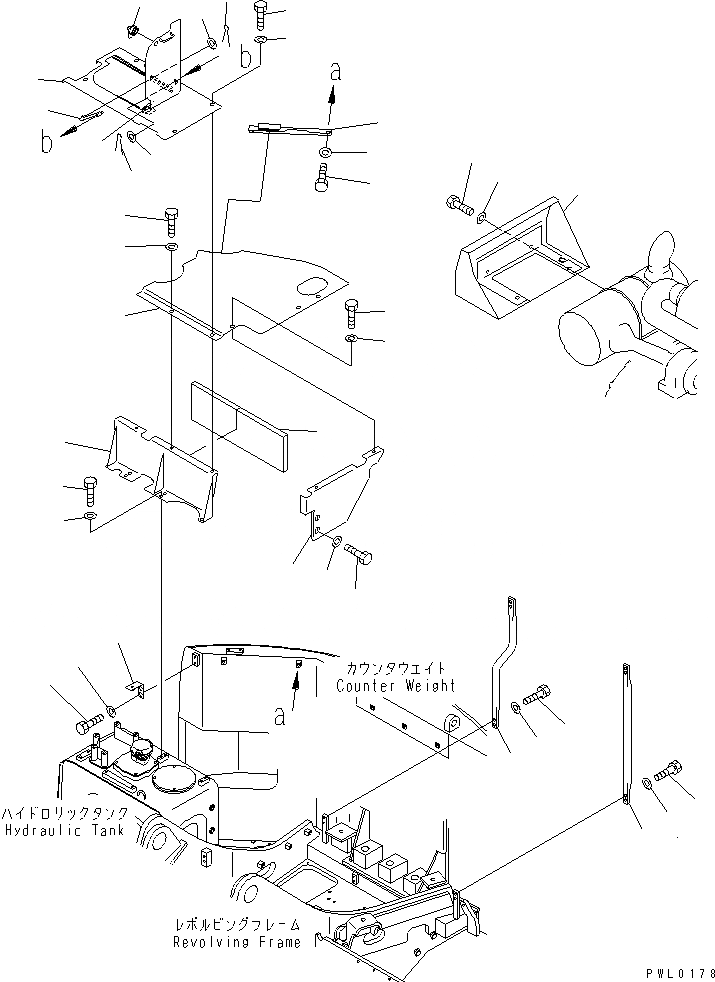 b

b

a

カウンタウエイト
Counter Weight

a

ハイドロリックタンク
Hydraulic Tank

レボルビングフレーム
Revolving Frame

PWL0178