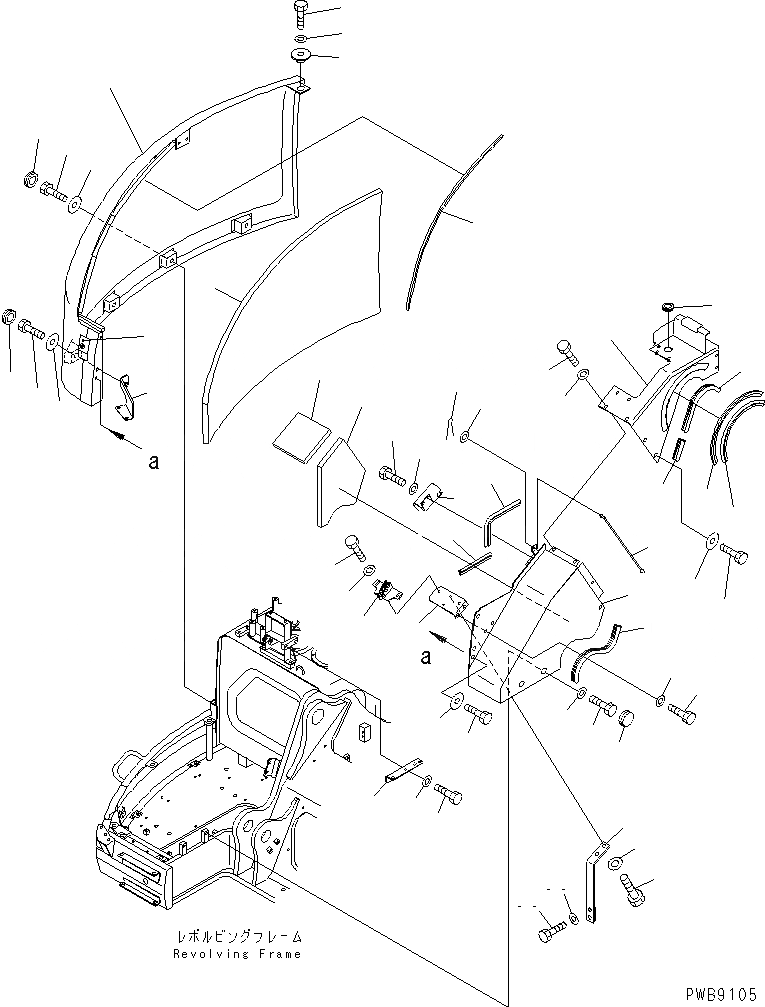 a

a

レボルビングフレーム
Revolving Frame

PWB9105