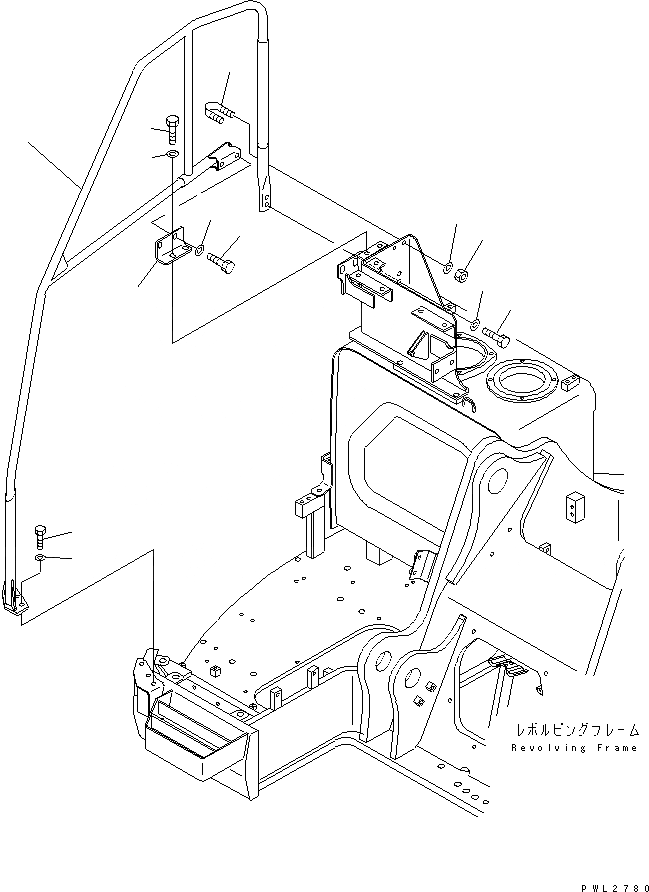 レボルビングフレーム
Revolving Frame

PWL2780