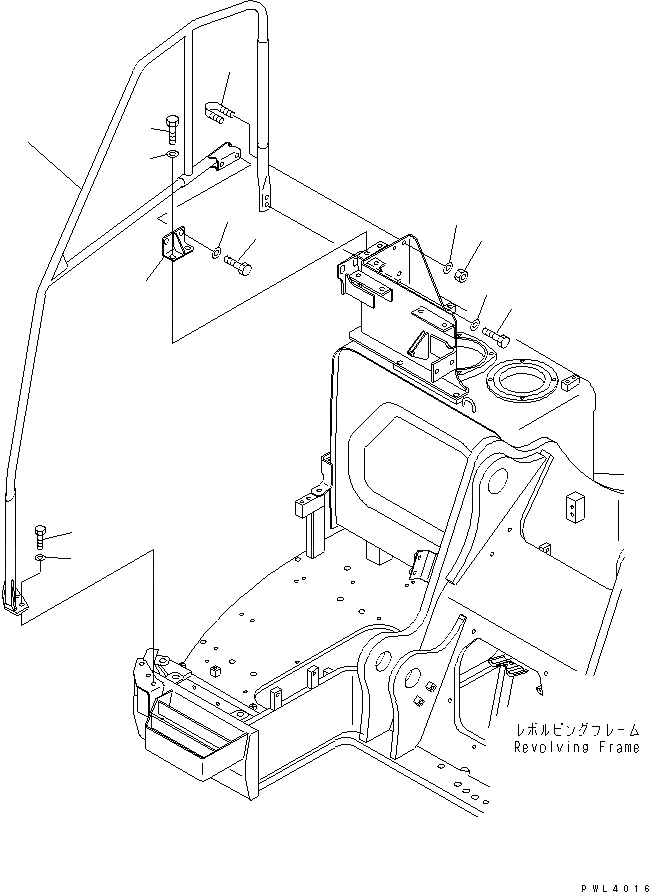 レボルビングフレーム
Revolving Frame

PWL4016