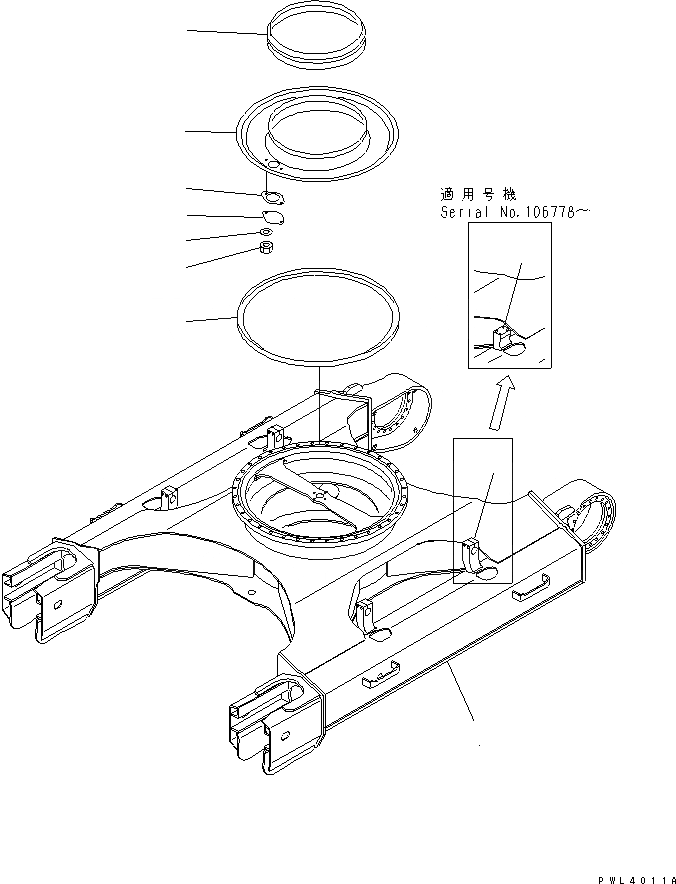 適用号機
Serial No.106778~

PWL4011A