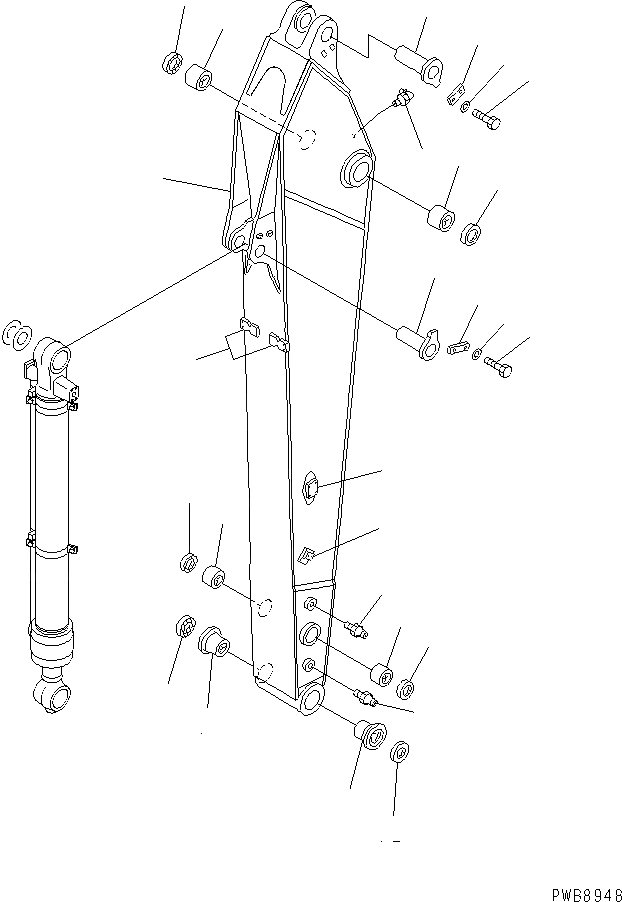 PWB8946