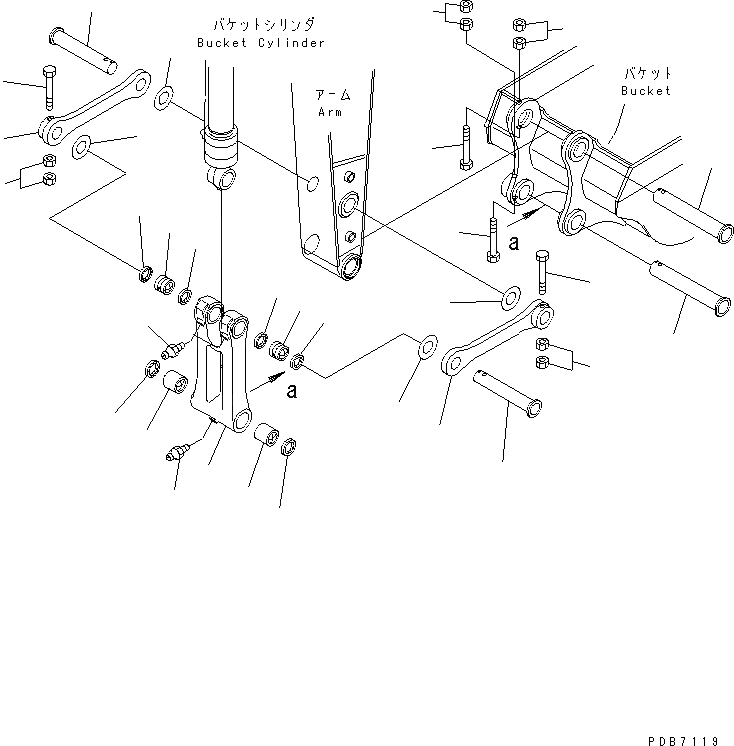 バケットシリンダ
Bucket Cylinder

アーム
Arm

バケット
Bucket

a

a

PDB7119