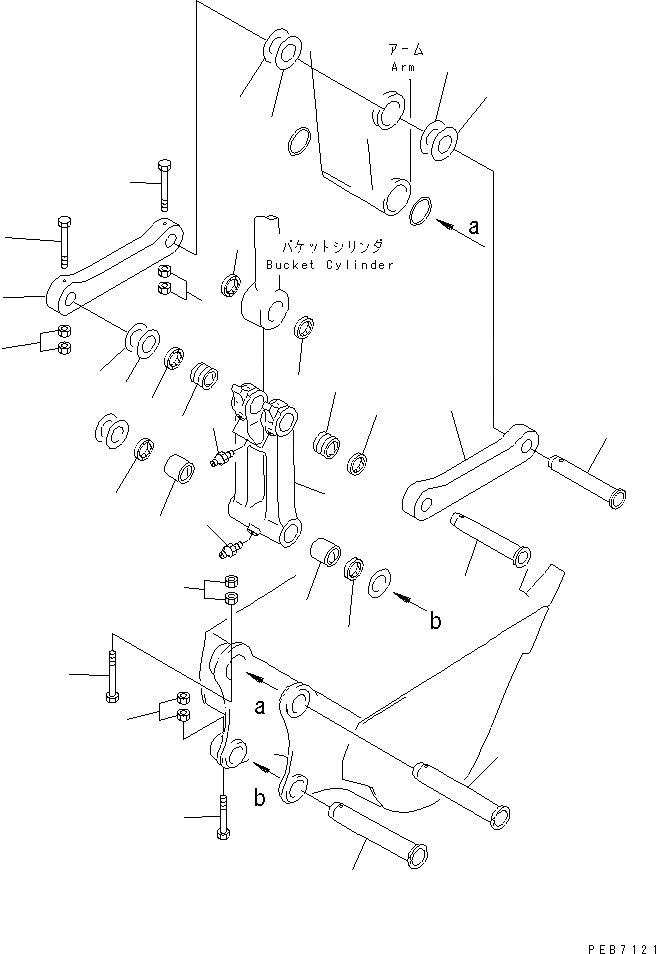 アーム
Arm

a

バケットシリンダ
Bucket Cylinder

b

a

b

PEB7121