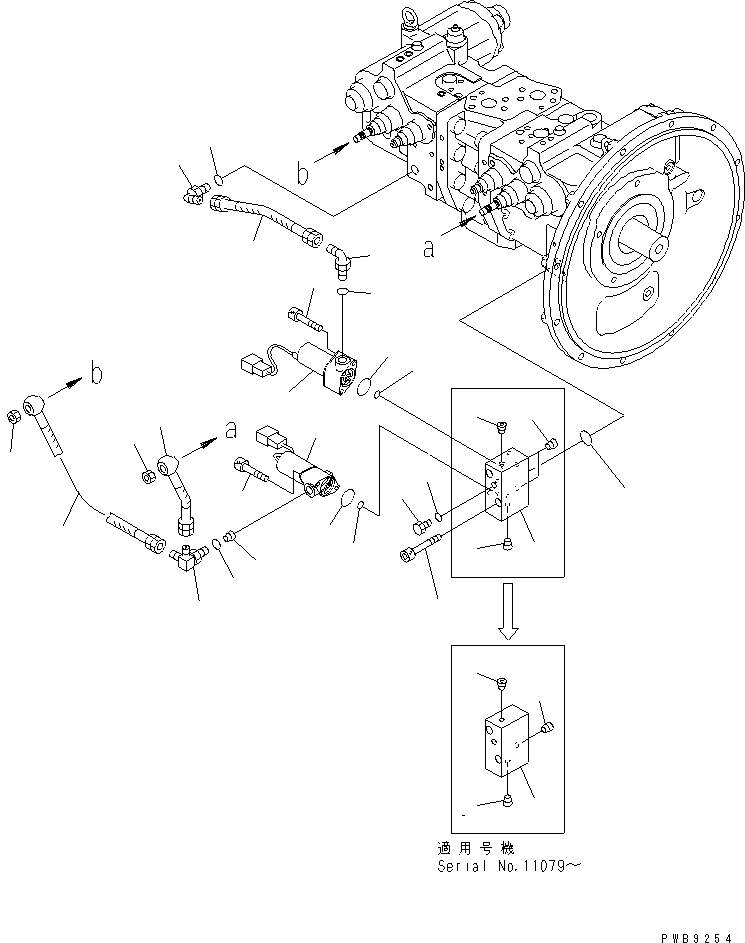 b

a

b

a

適用号機
Serial No.11079～

PWB9254