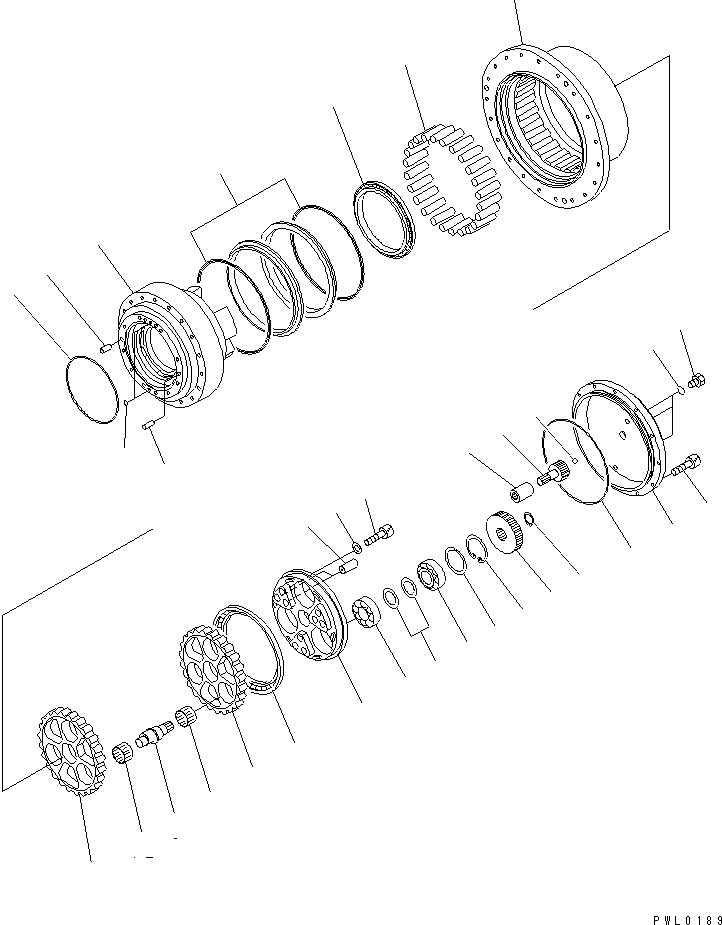 PWL0189