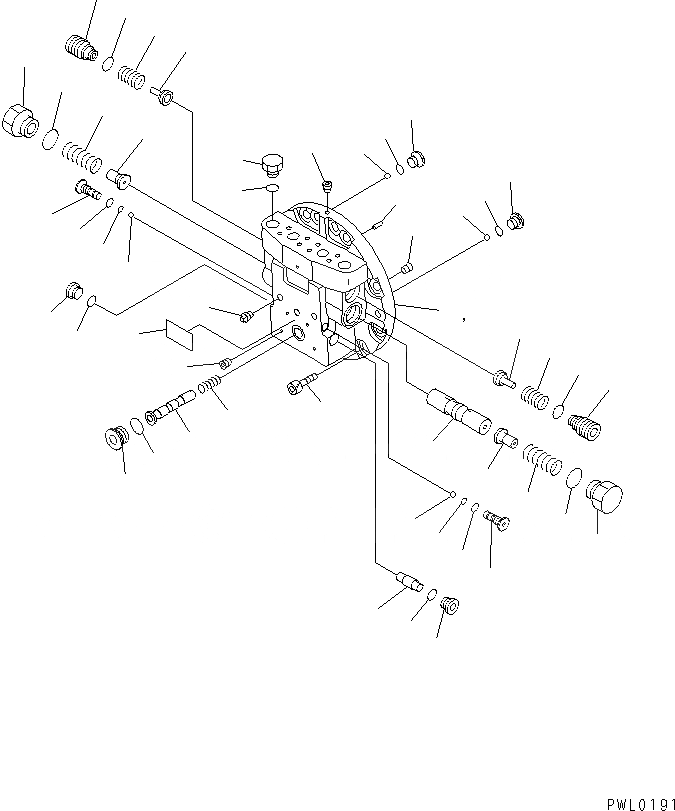 PWL0191