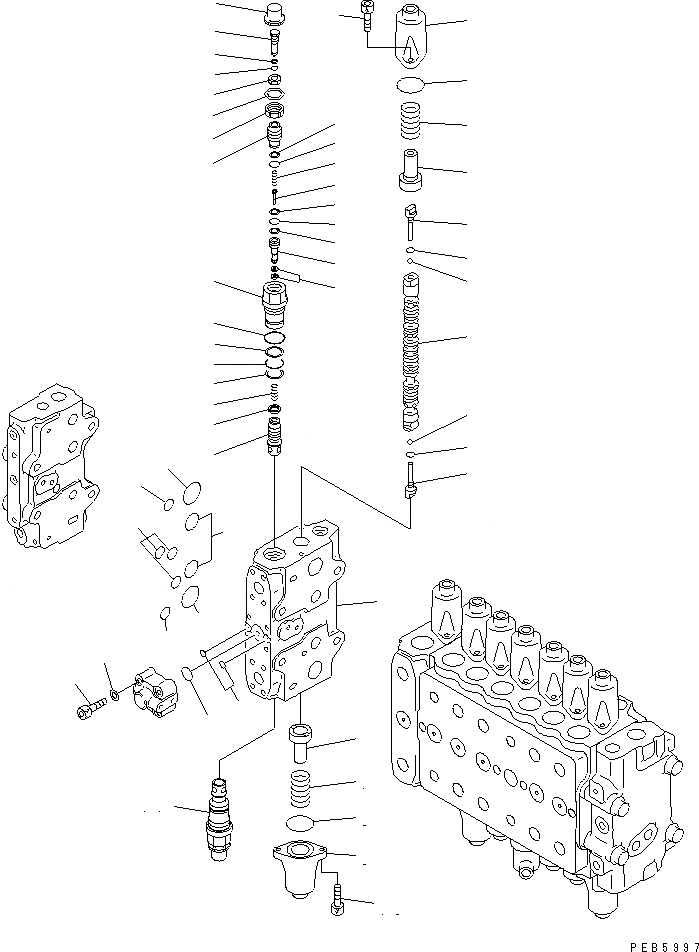 PEB5997