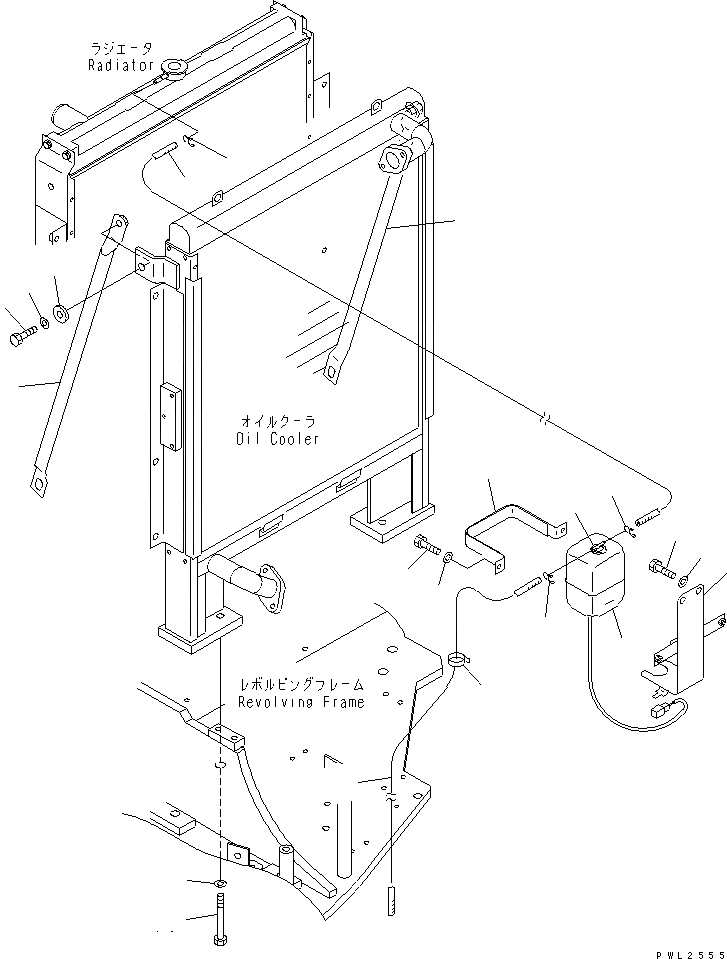 ラジエータ
Radiator

オイルクーラ
Oil Cooler

レボルビングフレーム
Revolving Frame

PWL2555