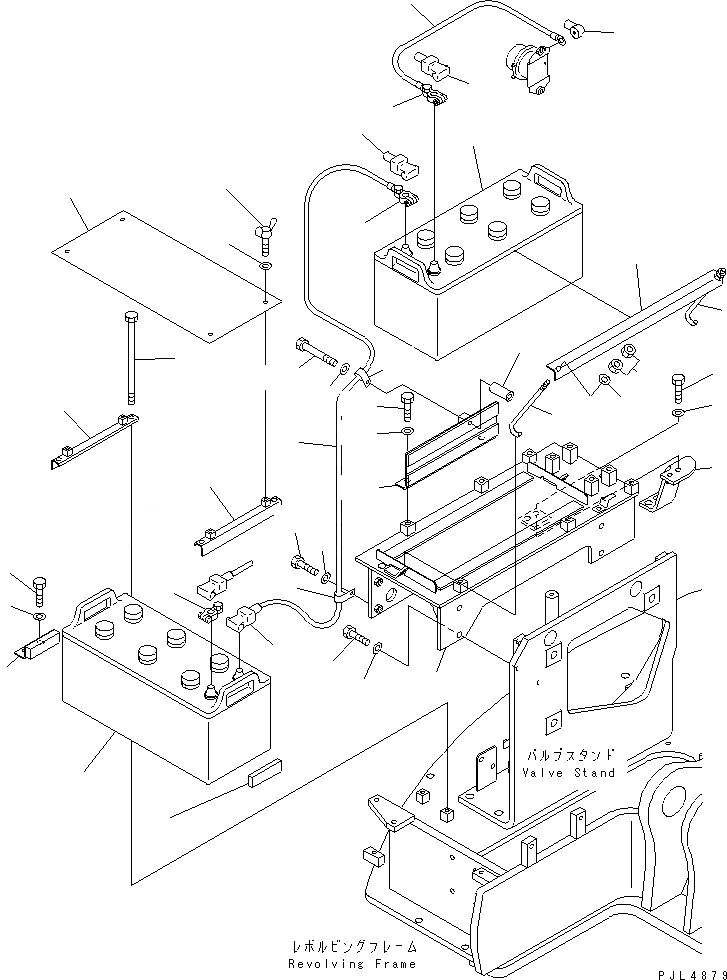 バルブスタンド
Valve Stand

レボルビングフレーム
Revolving Frame

PJL4879