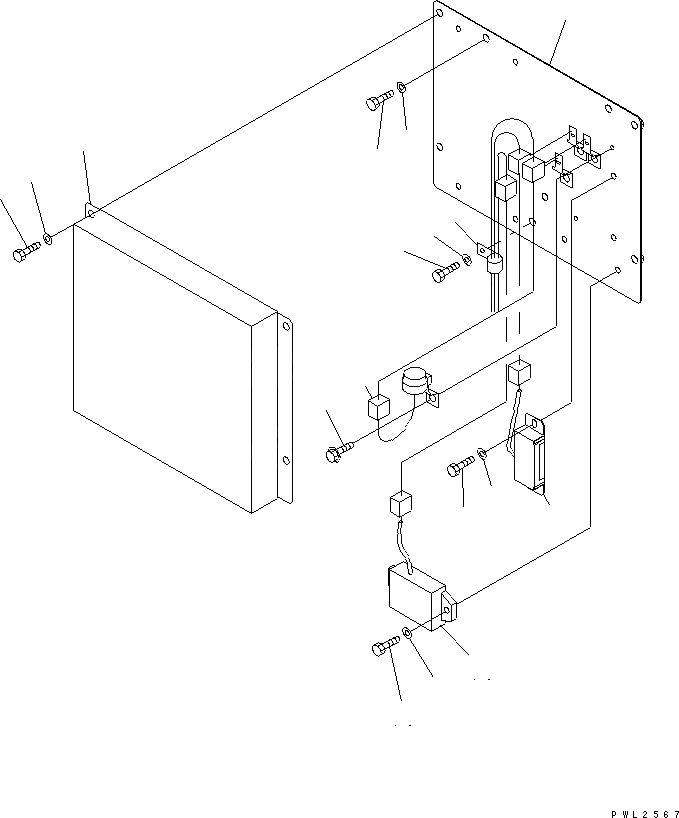 PWL2567