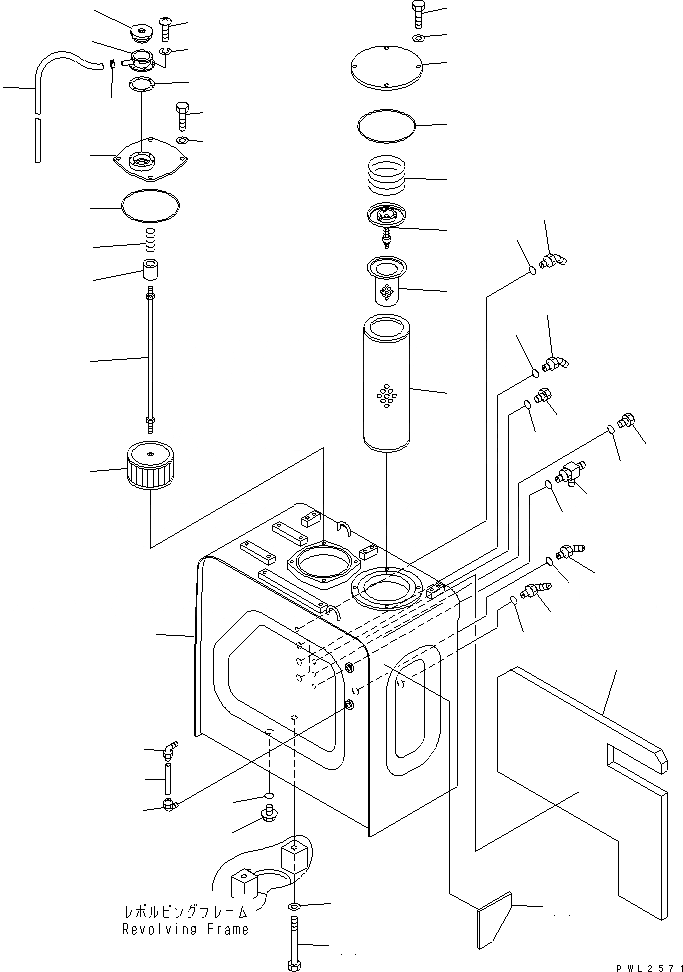 レボルビングフレーム
Revolving Frame

PWL2571