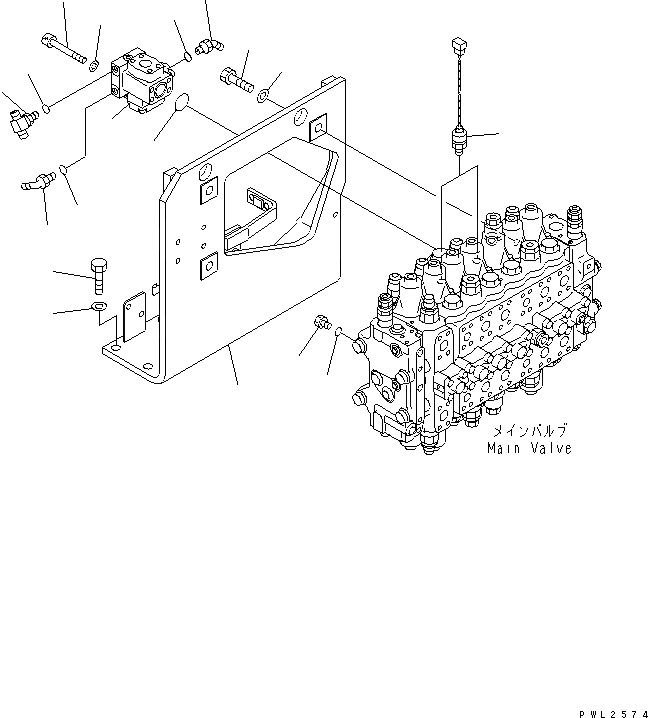 メインバルブ
Main Valve

PWL2574