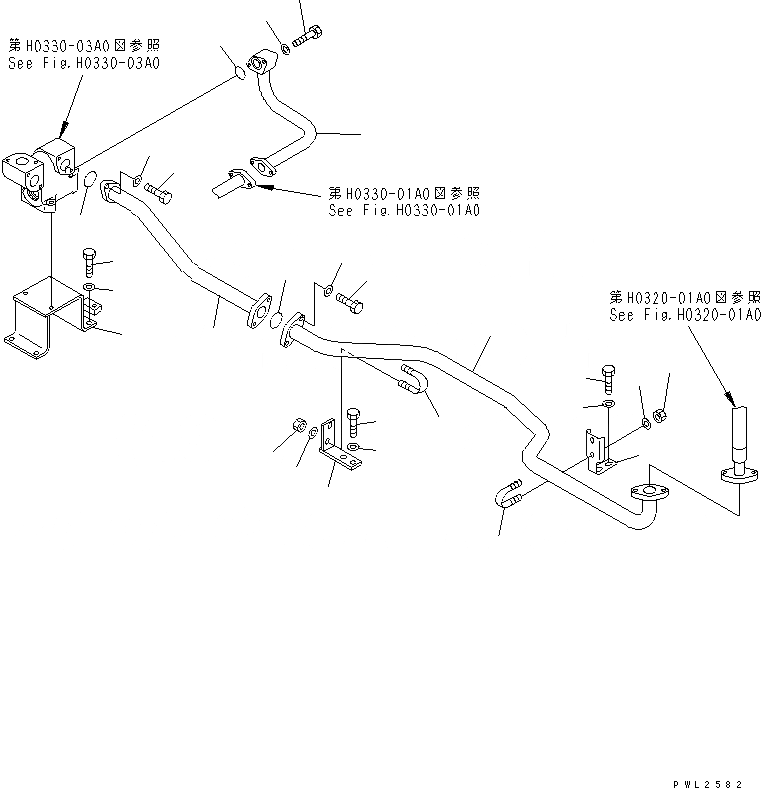 第H0330-03A0図参照
See Fig.H0330-03A0

第H0330-01A0図参照
See Fig.H0330-01A0

第H0320-01A0図参照
See Fig.H0320-01A0

PWL2582