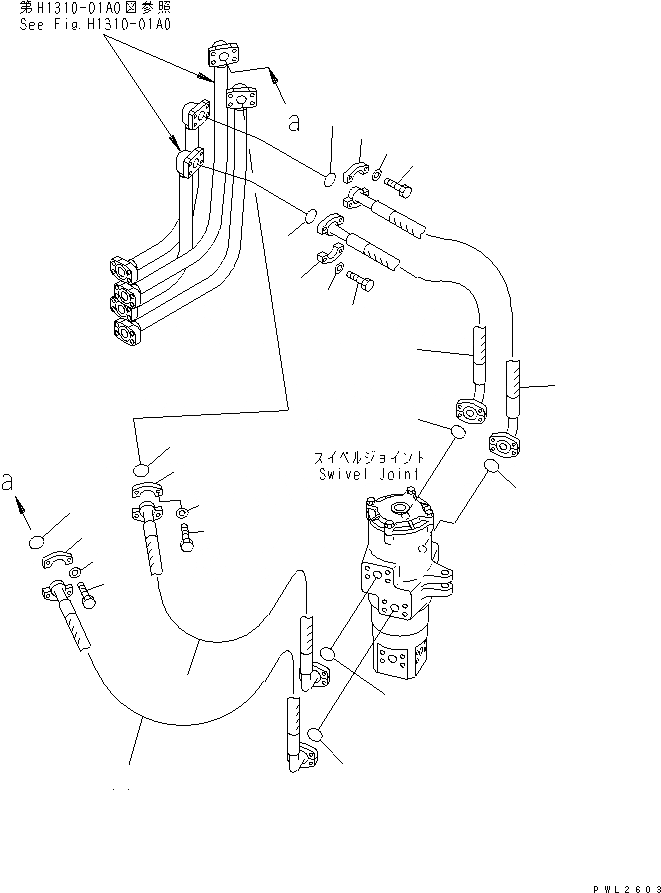 第H1310-01A0図参照
See Fig.H1310-01A0

a

スイベルジョイント
Swivel Joint

a

PWL2603