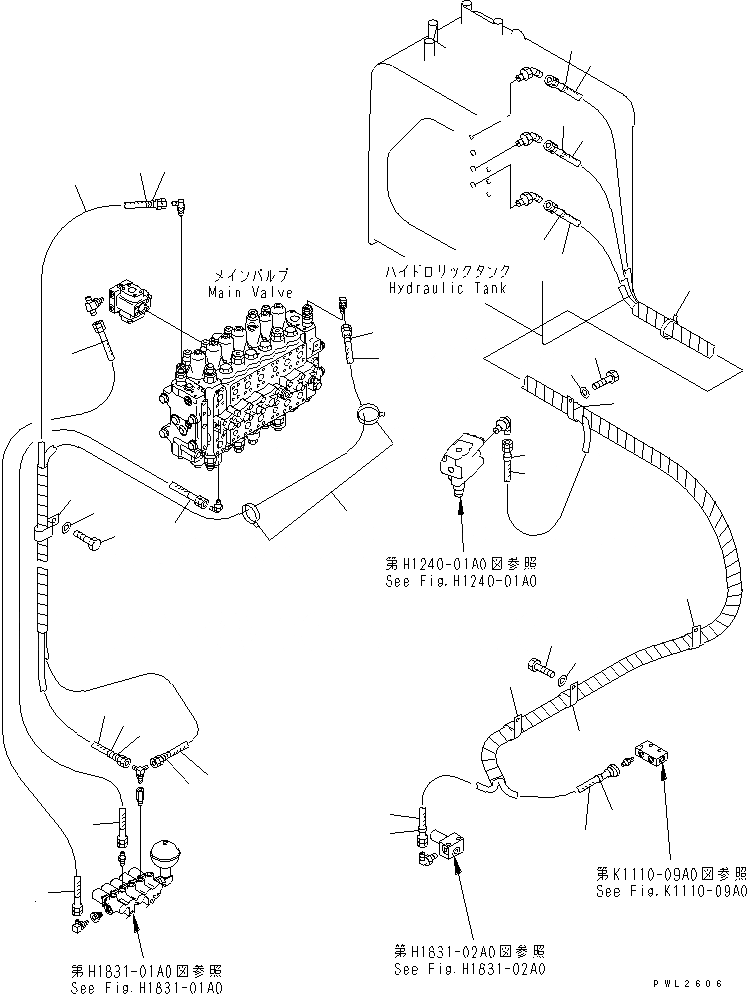 メインバルブ
Main Valve

ハイドロリックタンク
Hydraulic Tank

第H1240-01A0図参照
See Fig.H1240-01A0

第K1110-09A0図参照
See Fig.K1110-09A0

第H1831-02A0図参照
See Fig.H1831-02A0

第H1831-01A0図参照
See Fig.H1831-01A0

PWL2606