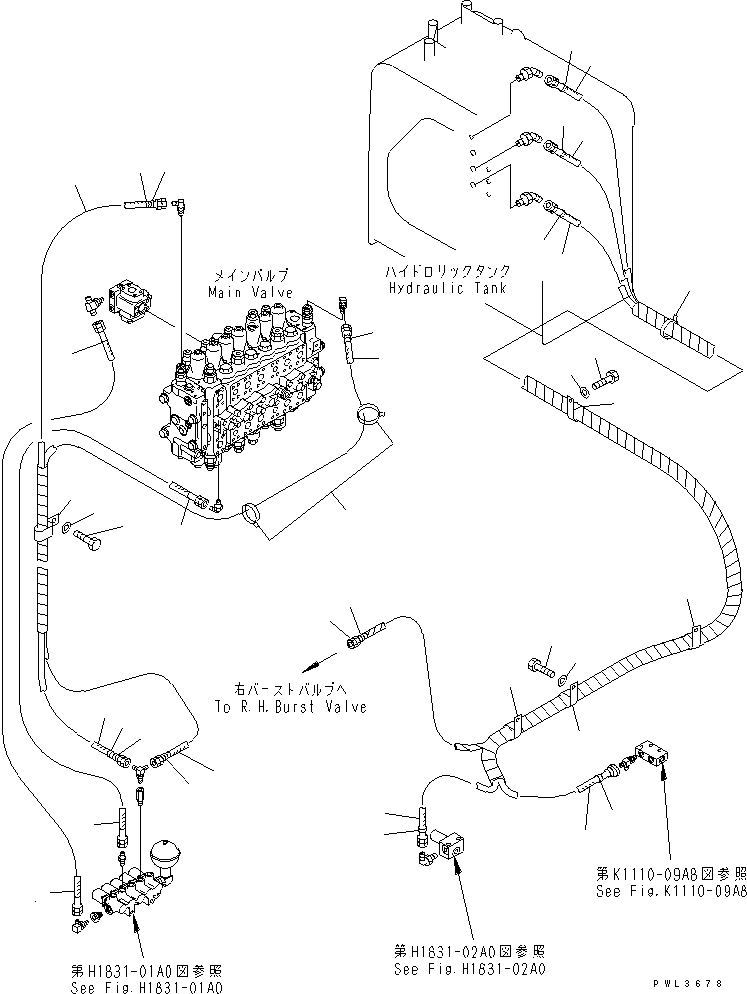 メインバルブ
Main Valve

ハイドロリックタンク
Hydraulic Tank

右バーストバルブへ
To R.H.Burst Valve

第K1110-09A8図参照
See Fig.K1110-09A8

第H1831-02A0図参照
See Fig.H1831-02A0

第H1831-01A0図参照
See Fig.H1831-01A0

PWL3678