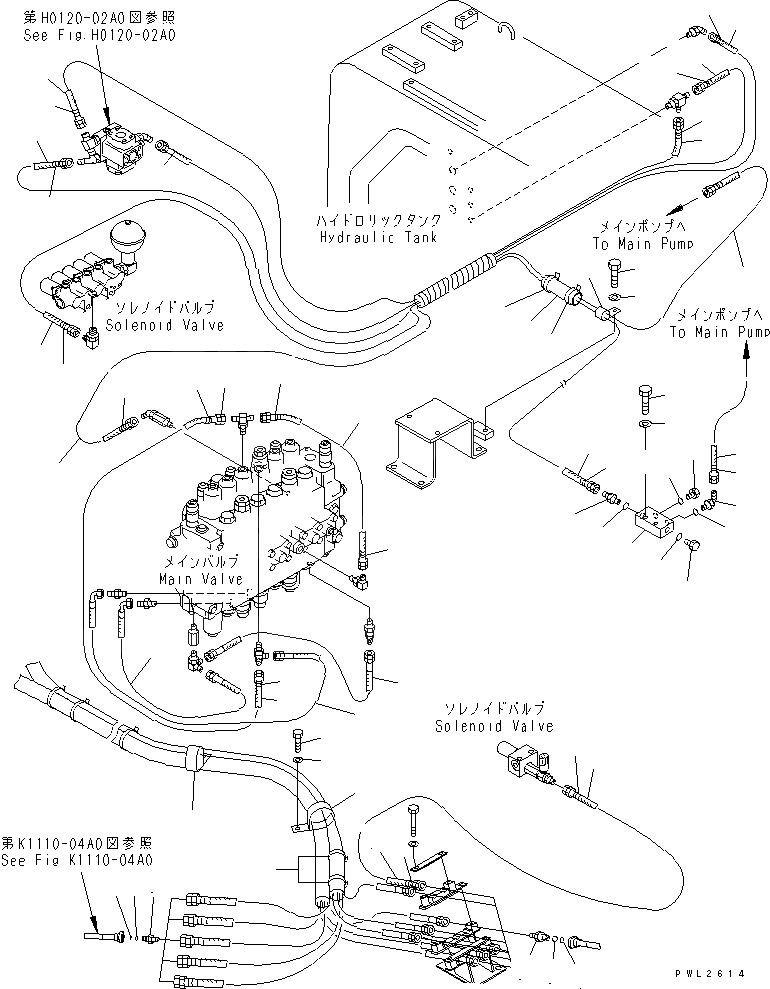 第H0120-02A0図参照
See Fig.H0120-02A0

ハイドロリックタンク
Hydraulic Tank

メインポンプへ
To Main Pump

ソレノイドバルブ
Solenoid Valve

メインポンプへ
To Main Pump

メインバルブ
Main Valve

ソレノイドバルブ
Solenoid Valve

第K1110-04A0図参照
See Fig K1110-04A0

PWL2614