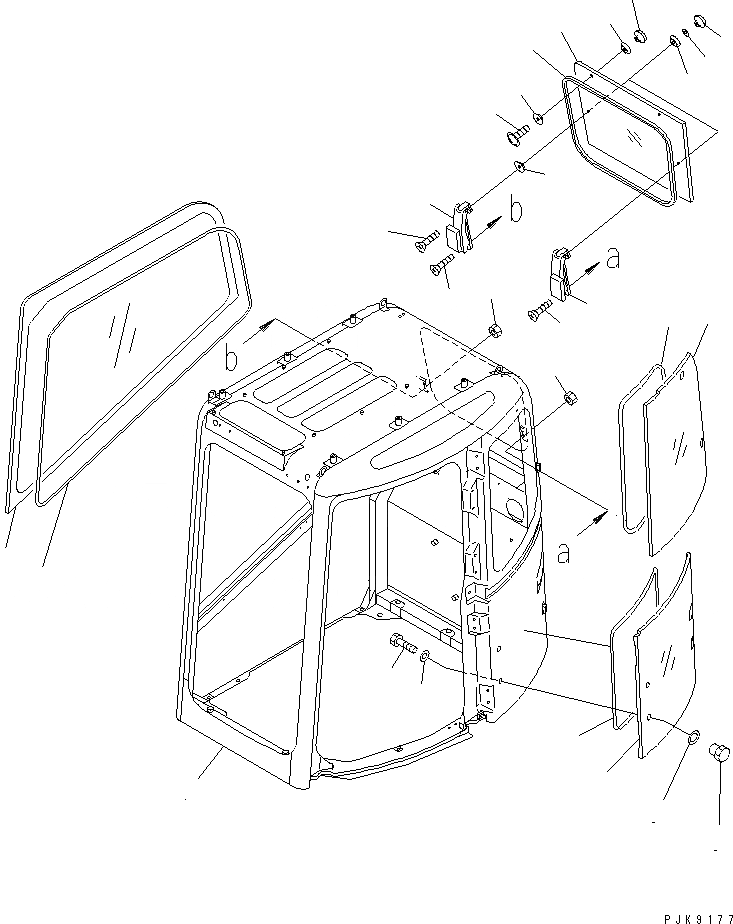 b
a
b
a
PJK9177