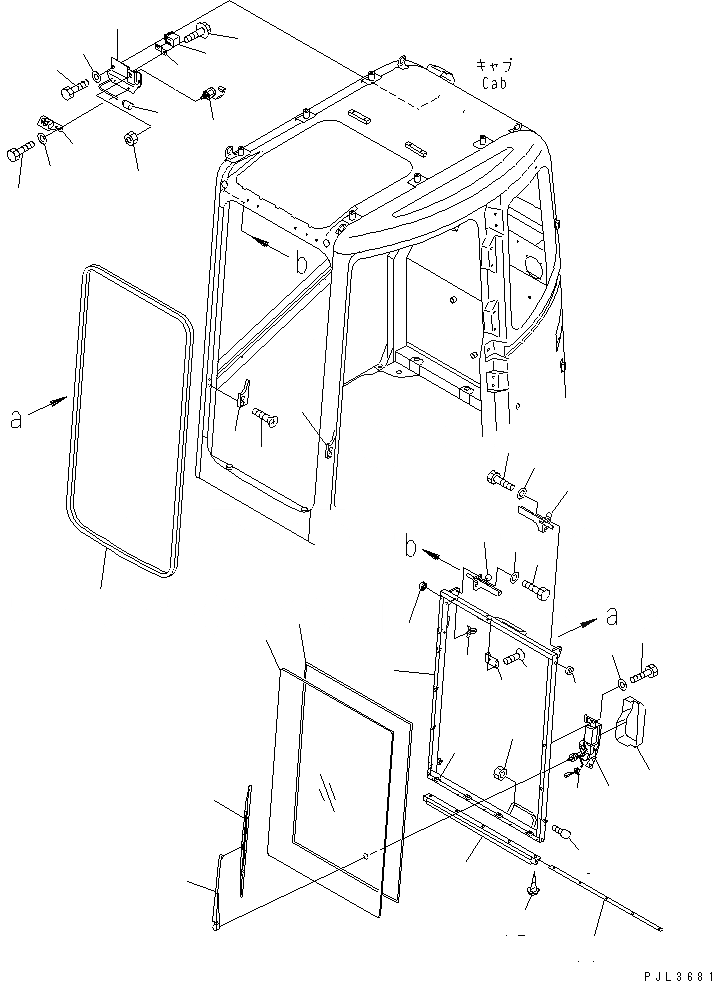 キャブ
Cab

b

a

b

a

PJL3681