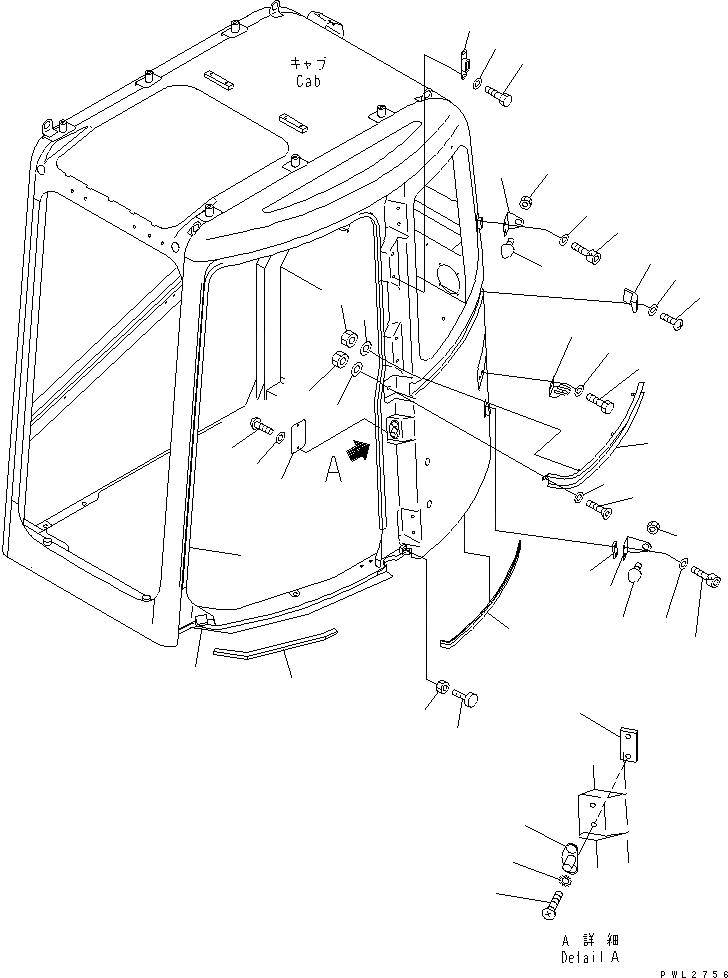 キャブ
Cab

A

A 詳細
Detail A

PWL2756