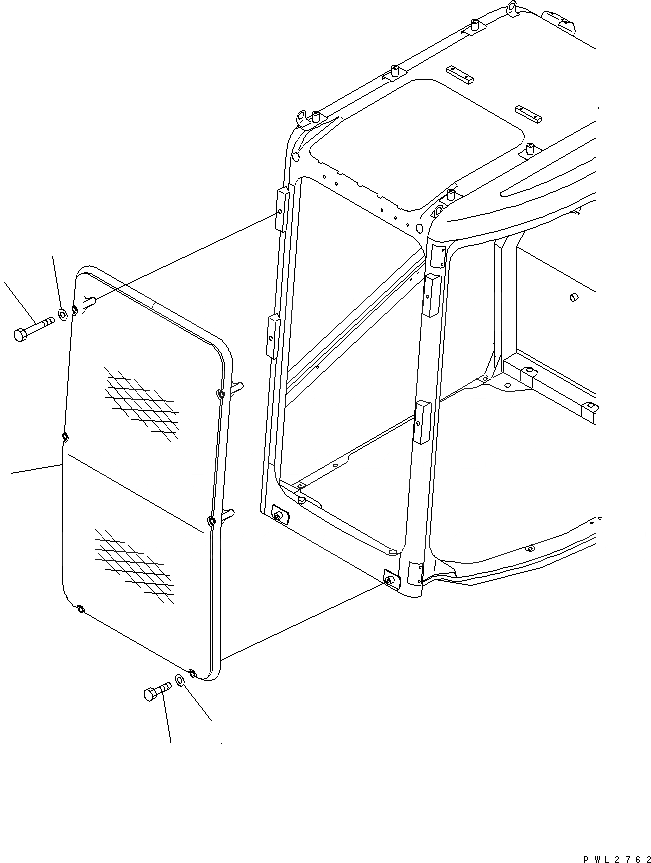 PWL2762