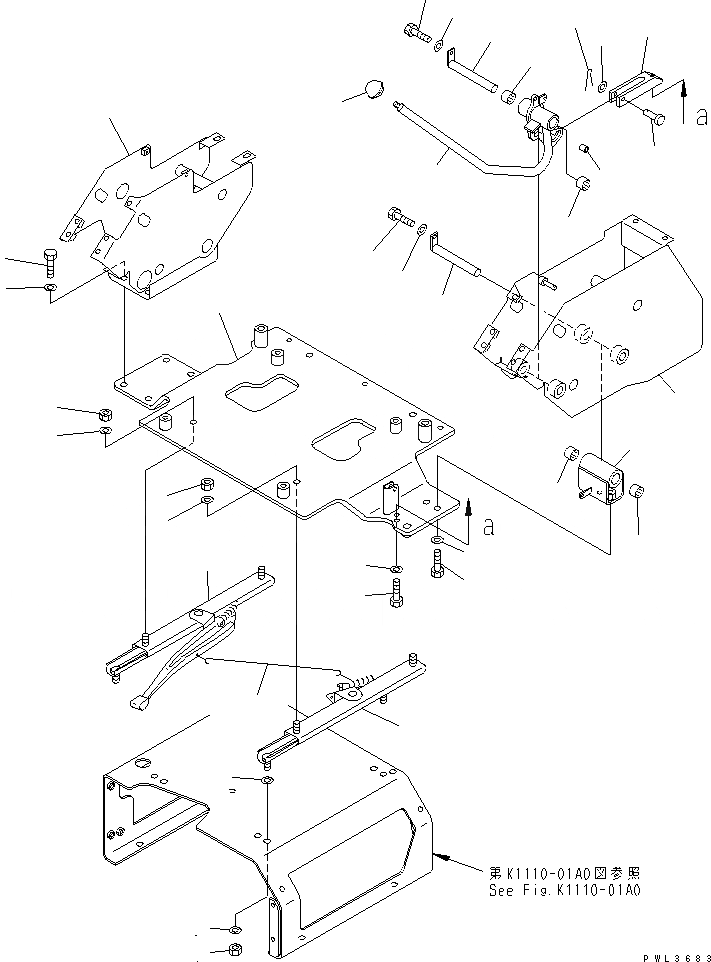 a

a

第K1110-01A0図参照
See Fig.K1110-01A0

PWL3683