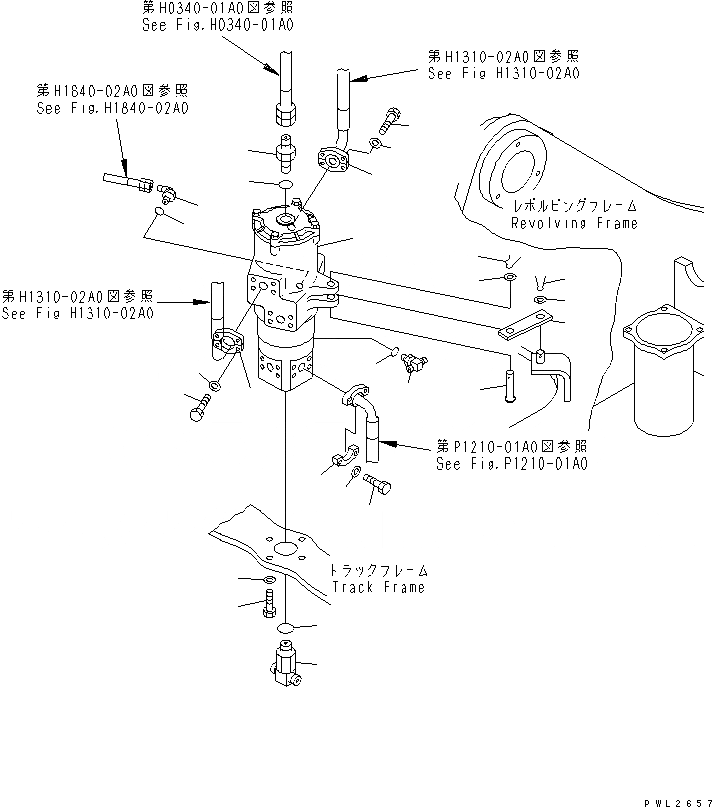 第H0340-01A0図参照
See Fig.H0340-01A0

第H1310-02A0図参照
See Fig H1310-02A0

第H1840-02A0図参照
See Fig.H1840-02A0

レボルビングフレーム
Revolving Frame

第H1310-02A0図参照
See Fig H1310-02A0

第P1210-01A0図参照
See Fig.P1210-01A0

トラックフレーム
Track Frame

PWL2657