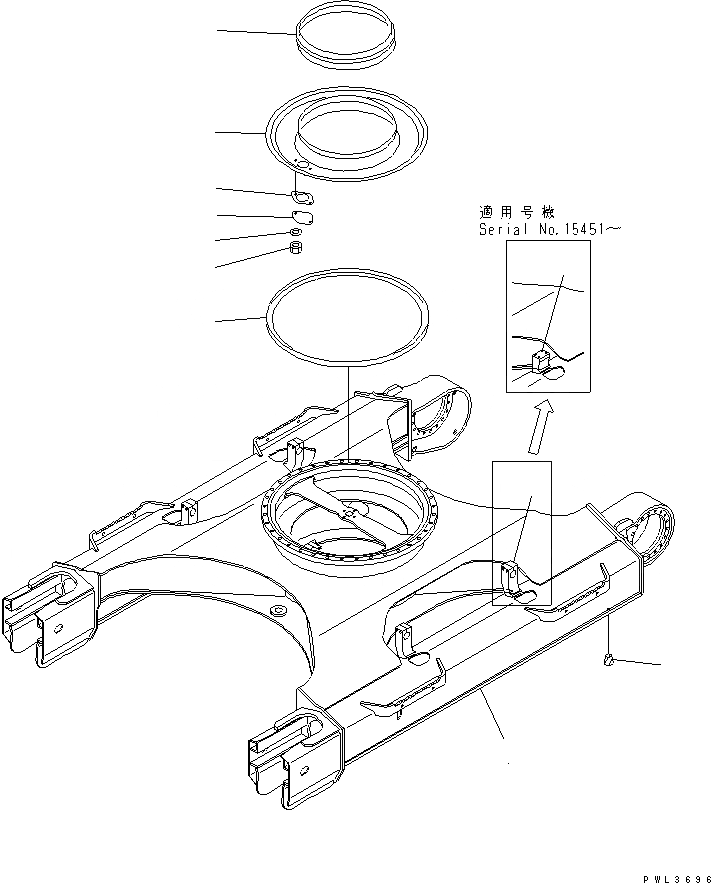 適用号機
Serial No.15451～

PWL3696